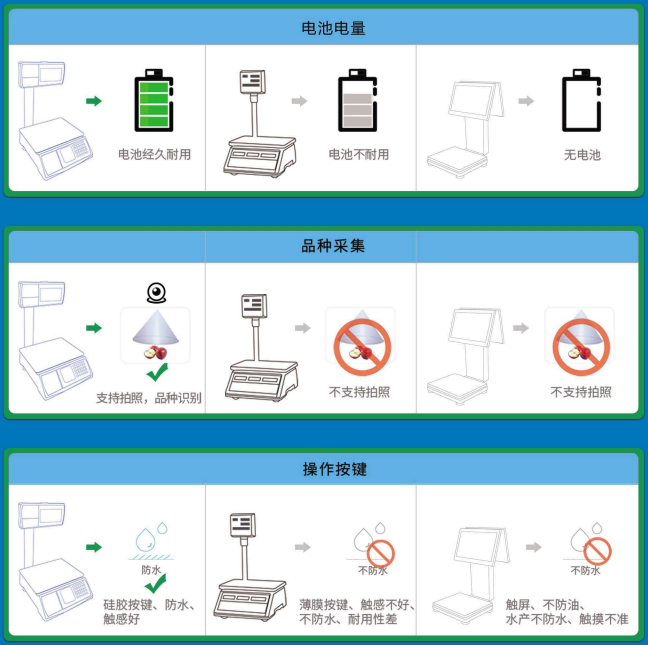 电池电量

电池经久耐用

电池不耐用

无电池

品种采集

支持拍照，品种识别

不支持拍照

不支持拍照

操作按键

防水

硅胶按键、防水、触感好

不防水

薄膜按键、触感不好、不防水、耐用性差

不防水

触屏、不防油、水产不防水、触摸不准